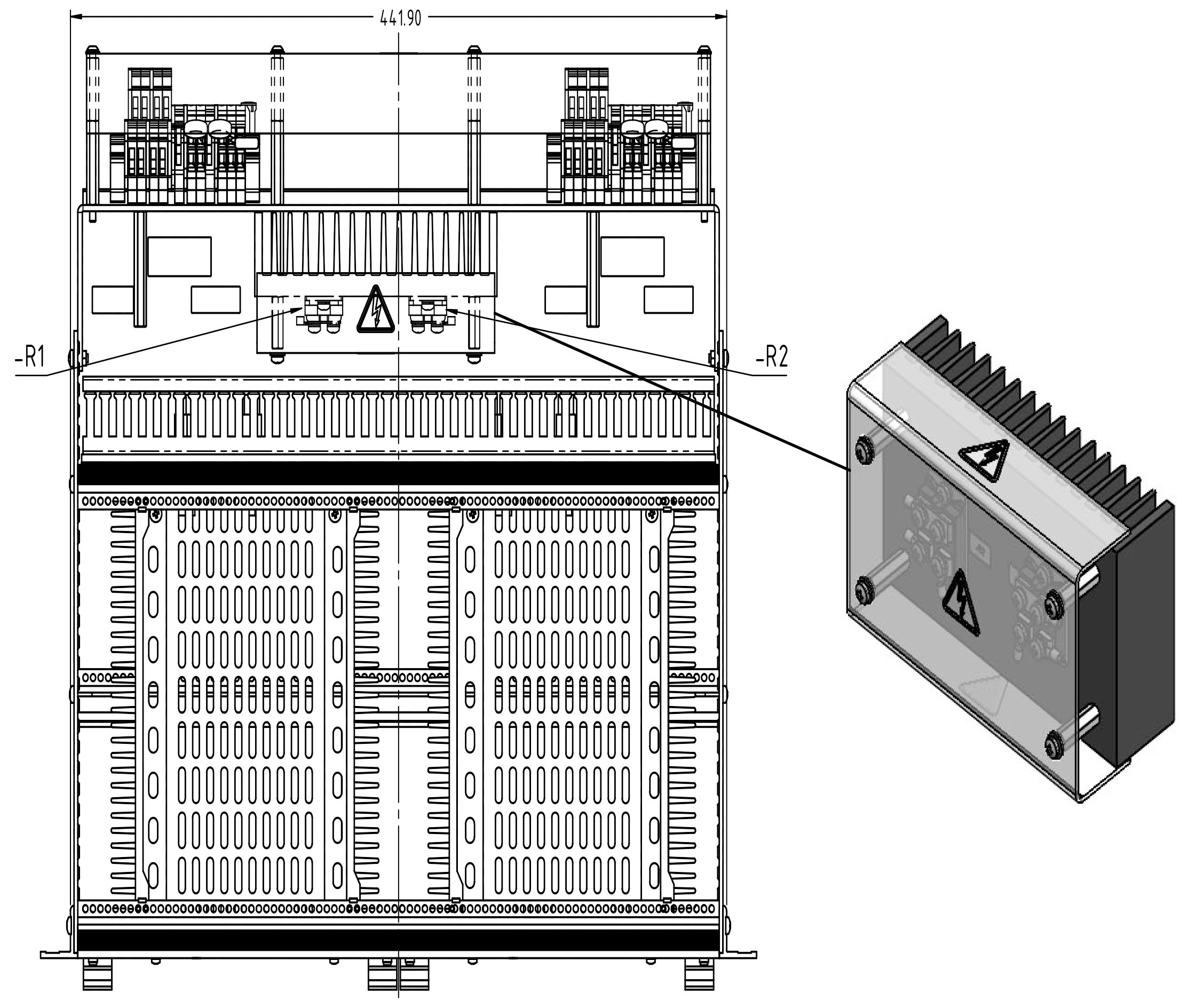 441.90

-R1

-R2