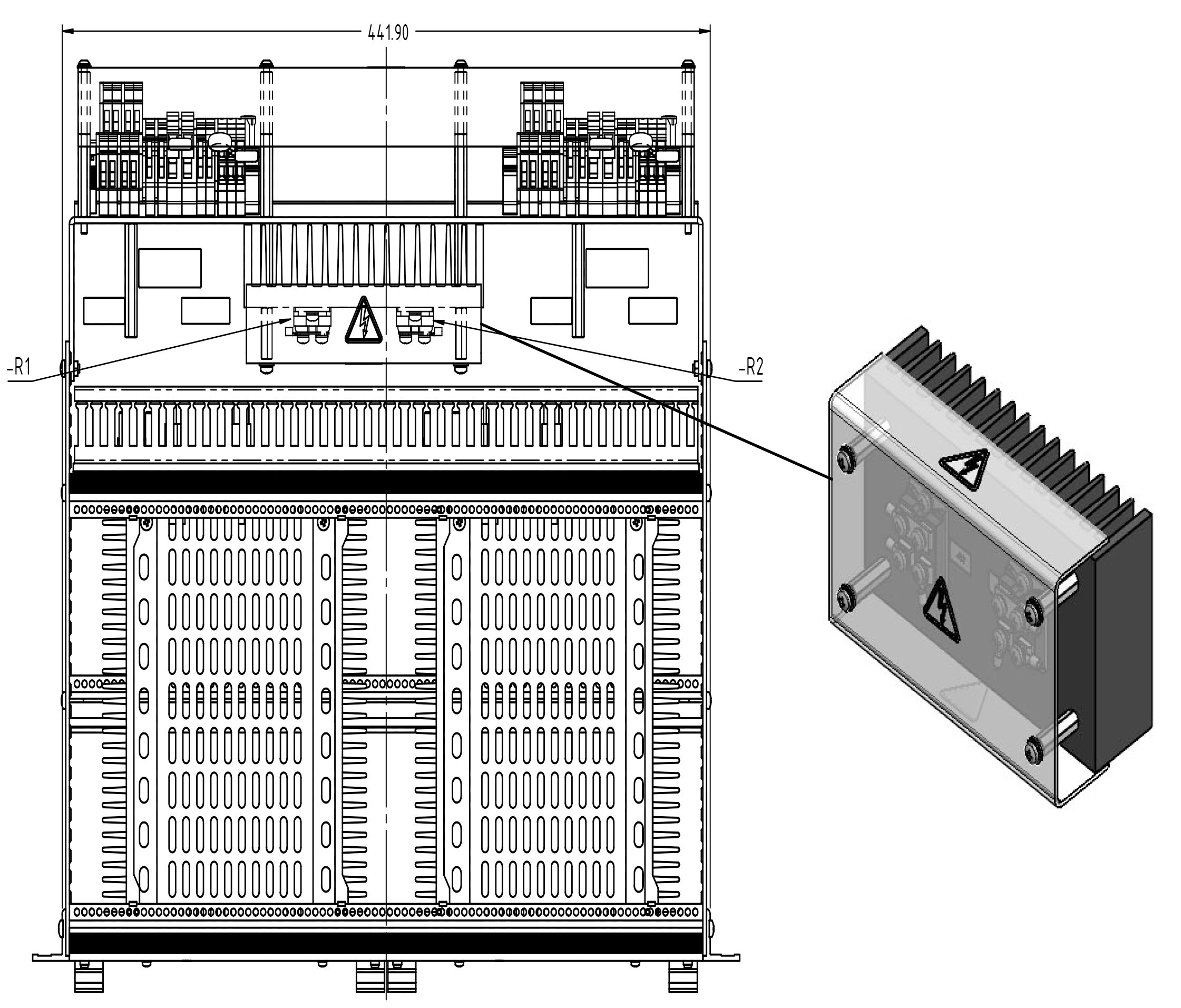 441.90

-R1

-R2