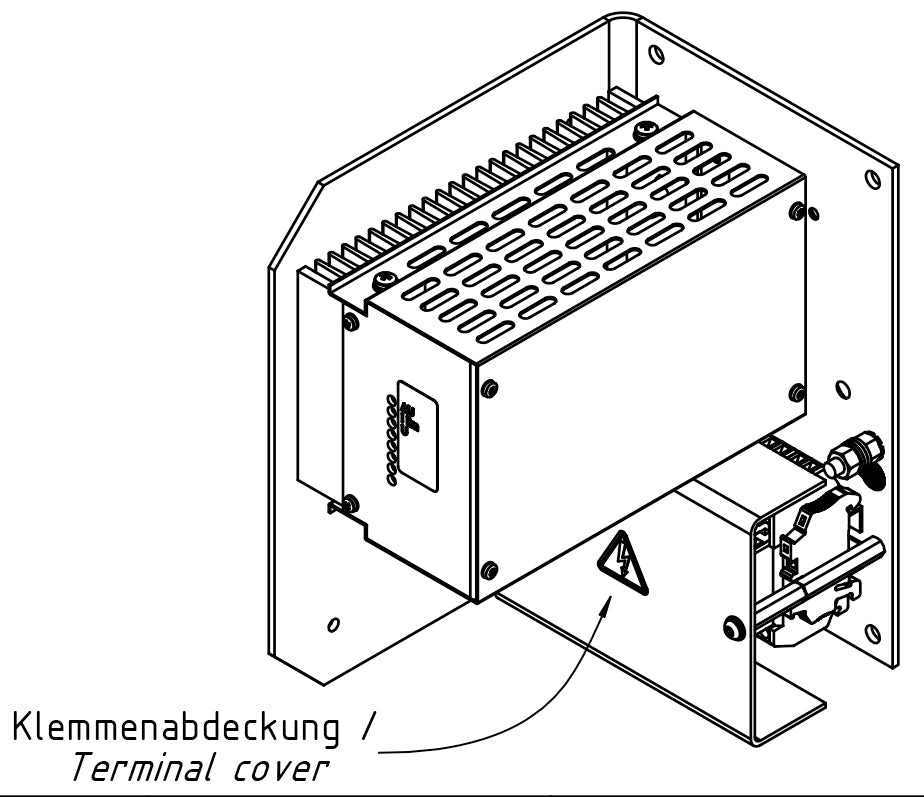 Klemmenabdeckung /
Terminal cover