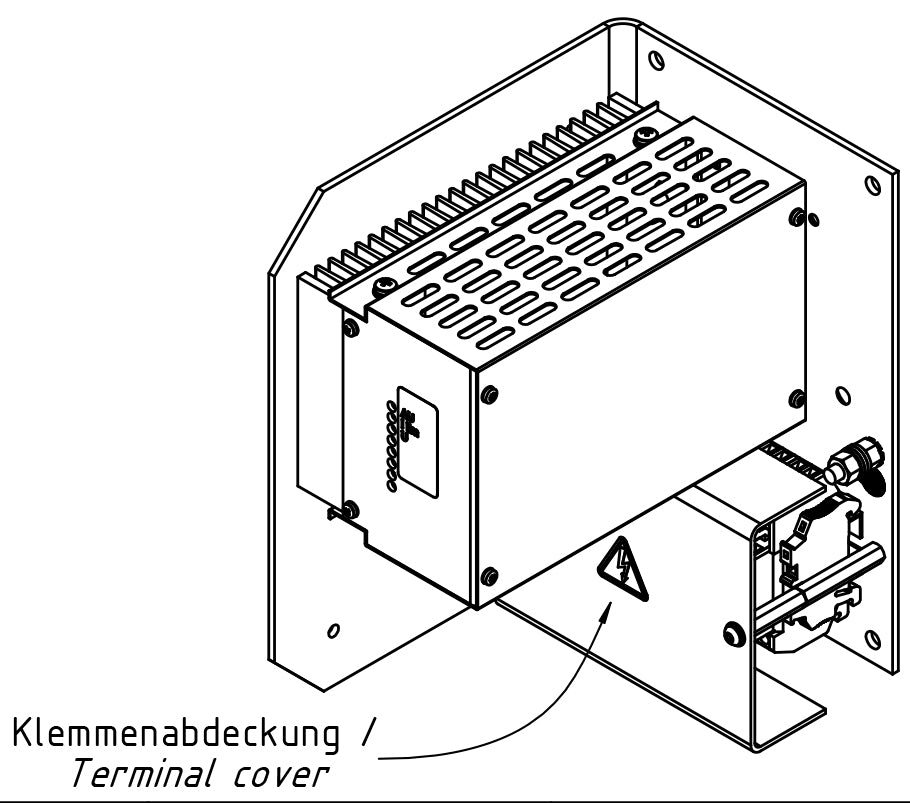 Klemmenabdeckung /
Terminal cover