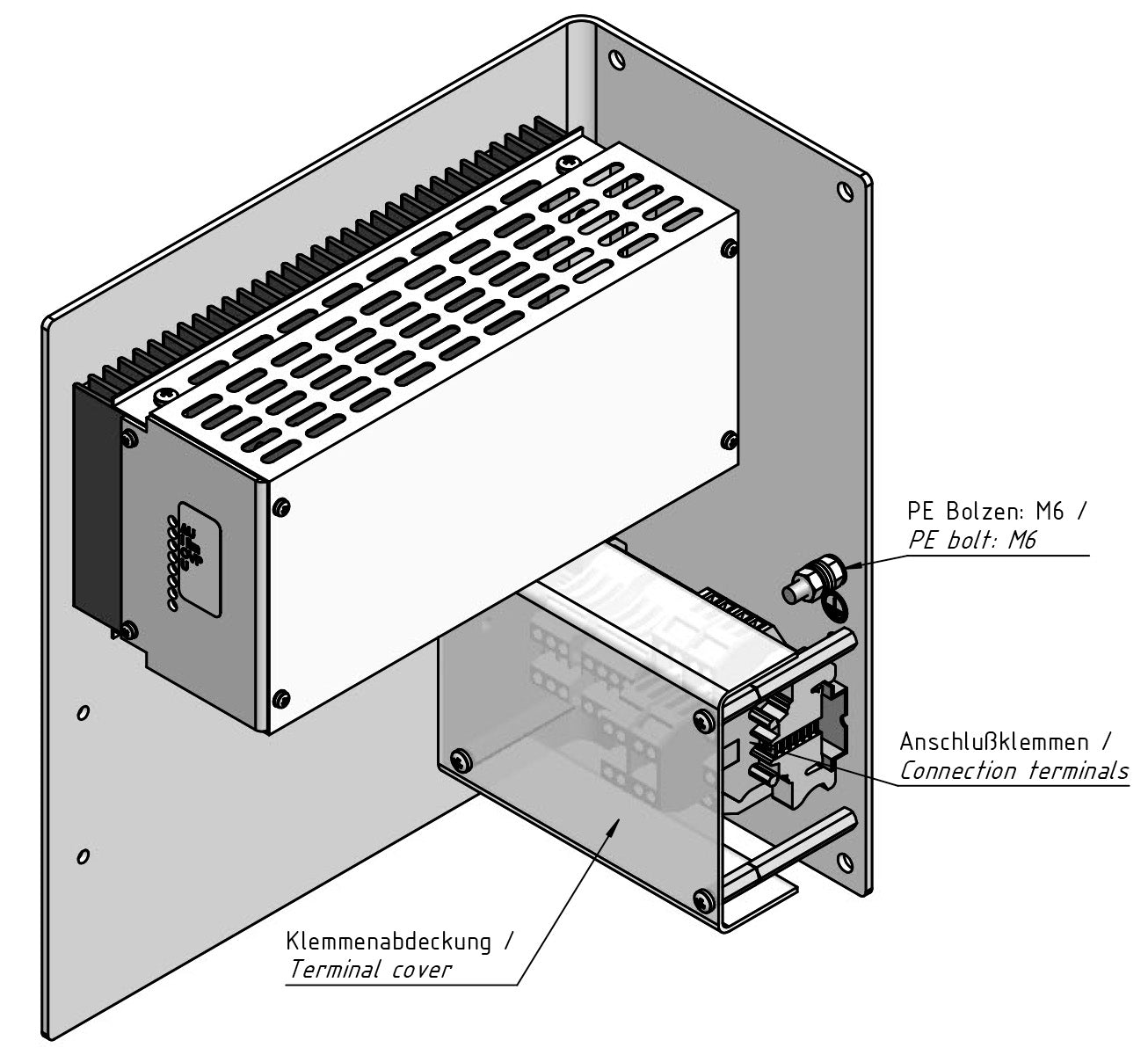 PE Bolzen: M6 /
PE bolt: M6

Anschlußklemmen /
Connection terminals

Klemmenabdeckung /
Terminal cover