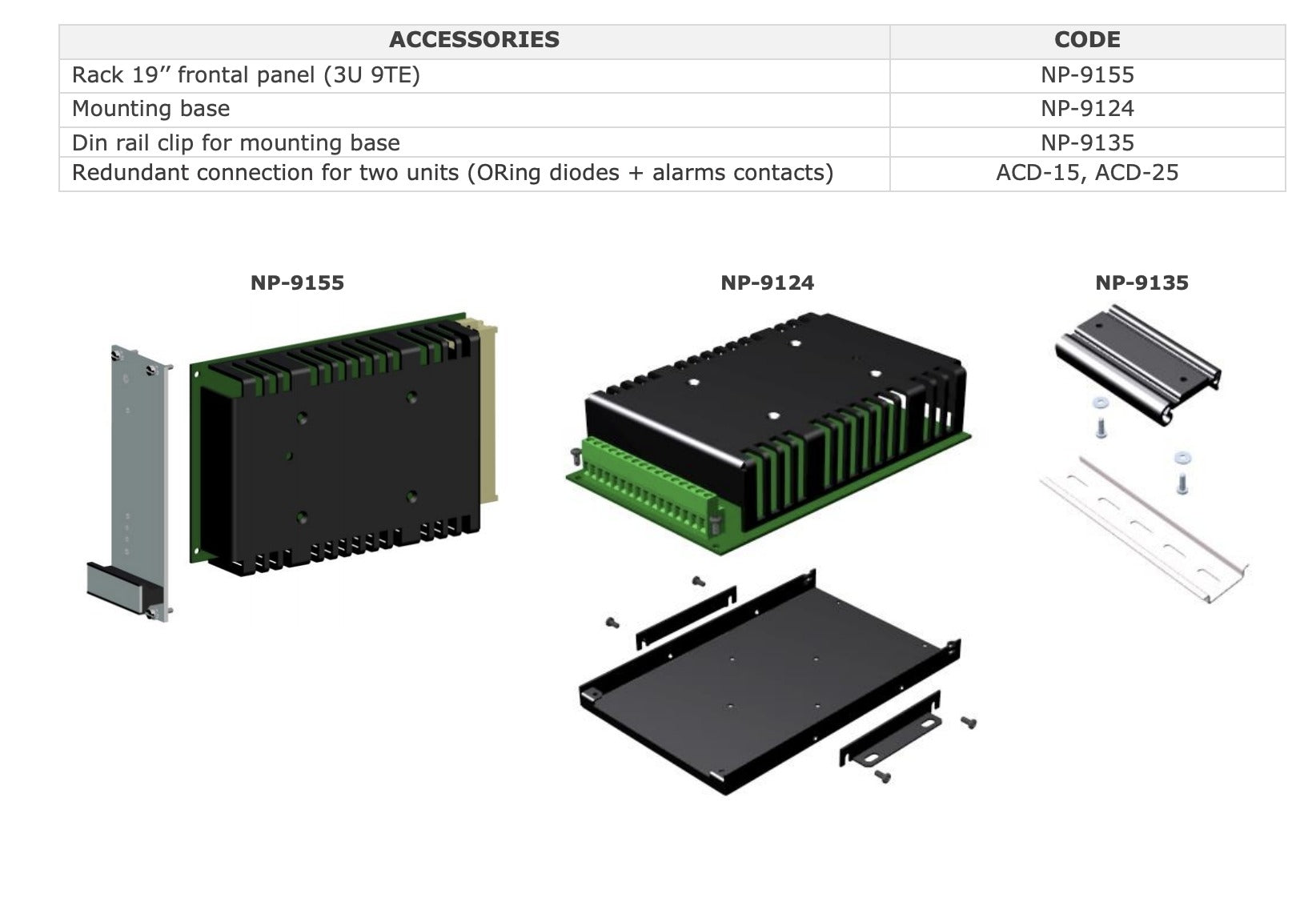 | ACCESSORIES | CODE |
|---|---|
| Rack 19’’ frontal panel (3U 9TE) | NP-9155 |
| Mounting base | NP-9124 |
| Din rail clip for mounting base | NP-9135 |
| Redundant connection for two units (ORing diodes + alarms contacts) | ACD-15, ACD-25 |

NP-9155

NP-9124

NP-9135