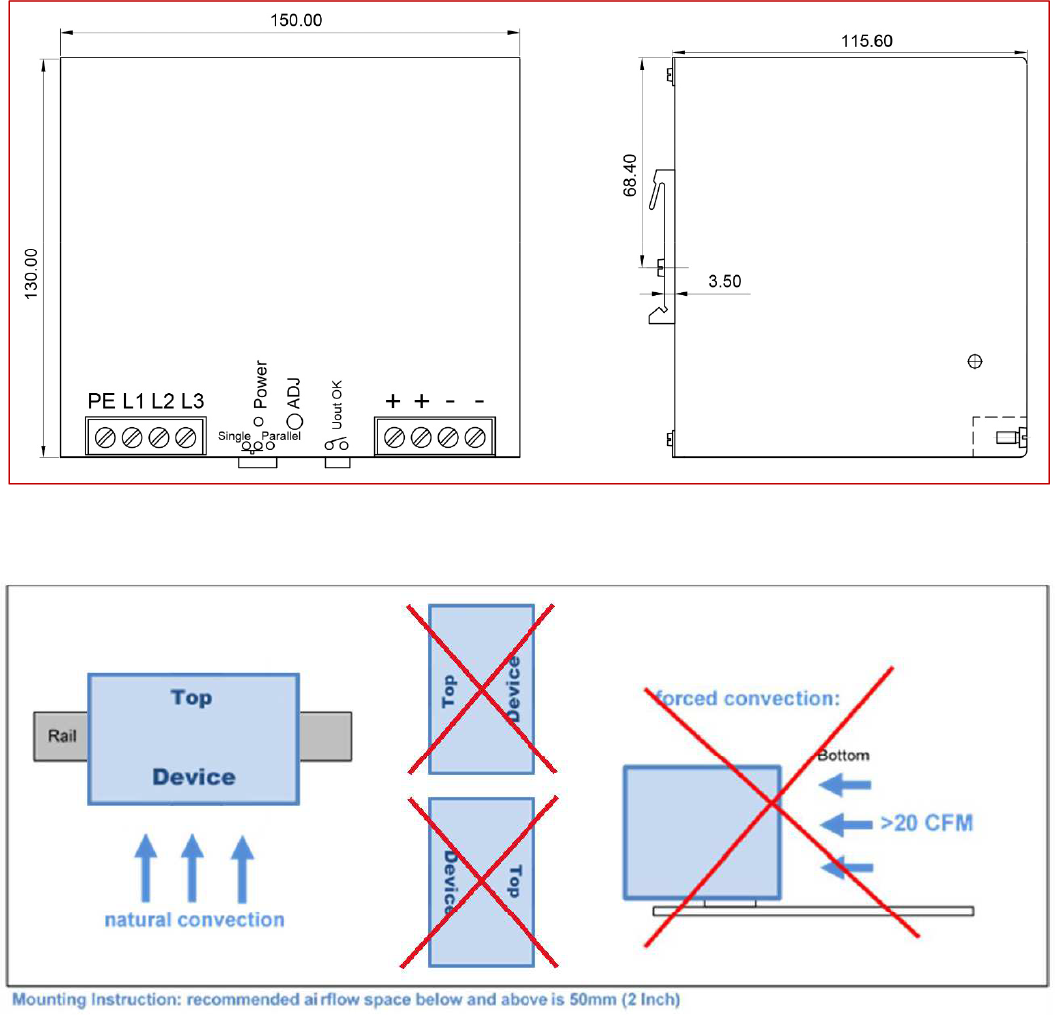 150.00

130.00

PE L1 L2 L3

Power

Single Parallel

ADJ

Uout OK

+ + - -

115.60

68.40

3.50

Rail

Top

Device

natural convection

Top

Device

Device

Top

forced convection:

Bottom

>20 CFM

Mounting Instruction: recommended airflow space below and above is 50mm (2 Inch)