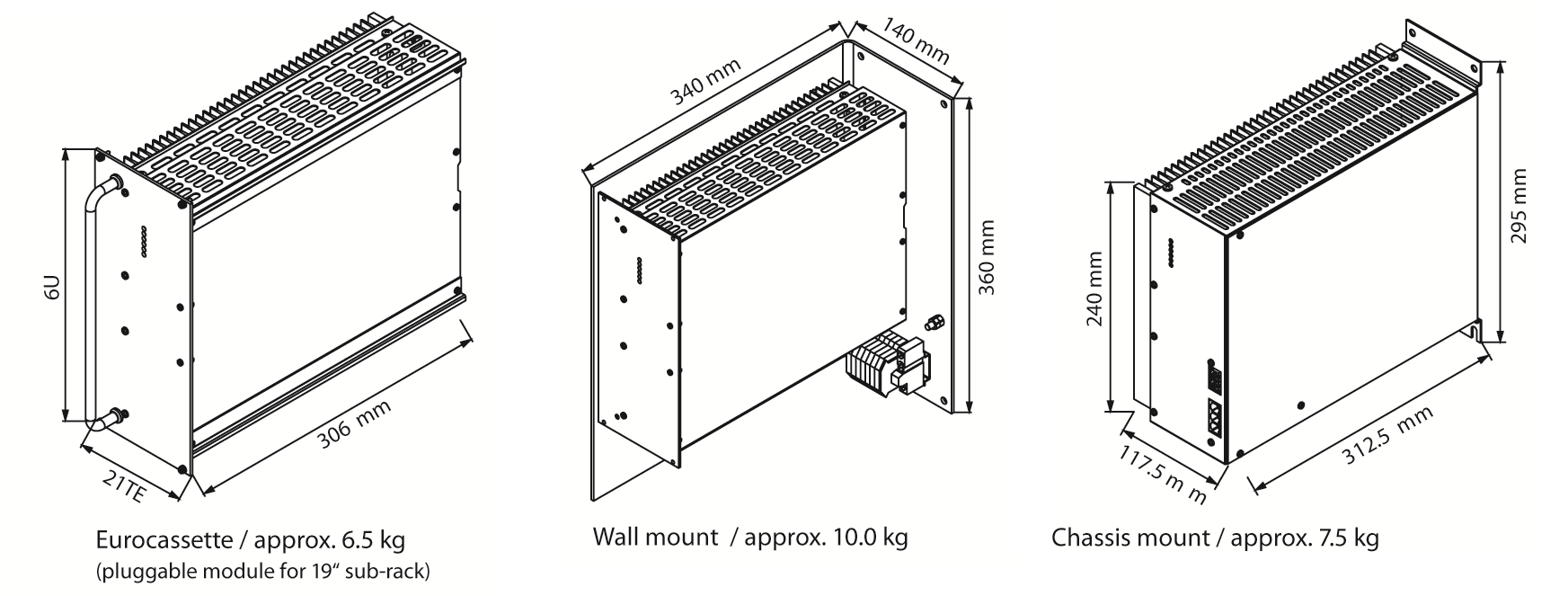 6U

21TE

306 mm

Eurocassette / approx. 6.5 kg
(pluggable module for 19“ sub-rack)

340 mm

140 mm

360 mm

Wall mount / approx. 10.0 kg

240 mm

295 mm

117.5 m m

312.5 mm

Chassis mount / approx. 7.5 kg