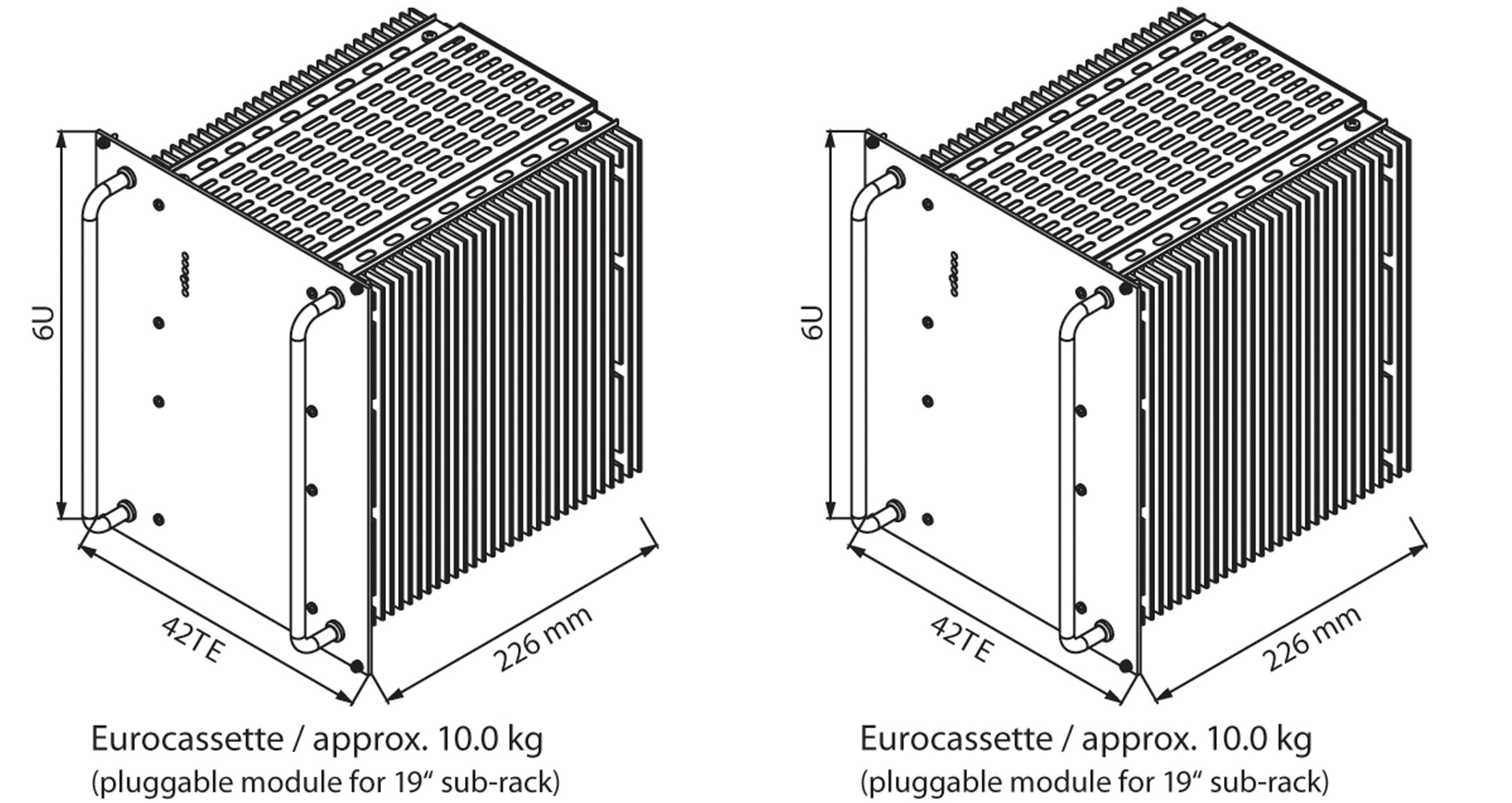 6U

42TE

226 mm

Eurocassette / approx. 10.0 kg
(pluggable module for 19“ sub-rack)

6U

42TE

226 mm

Eurocassette / approx. 10.0 kg
(pluggable module for 19“ sub-rack)